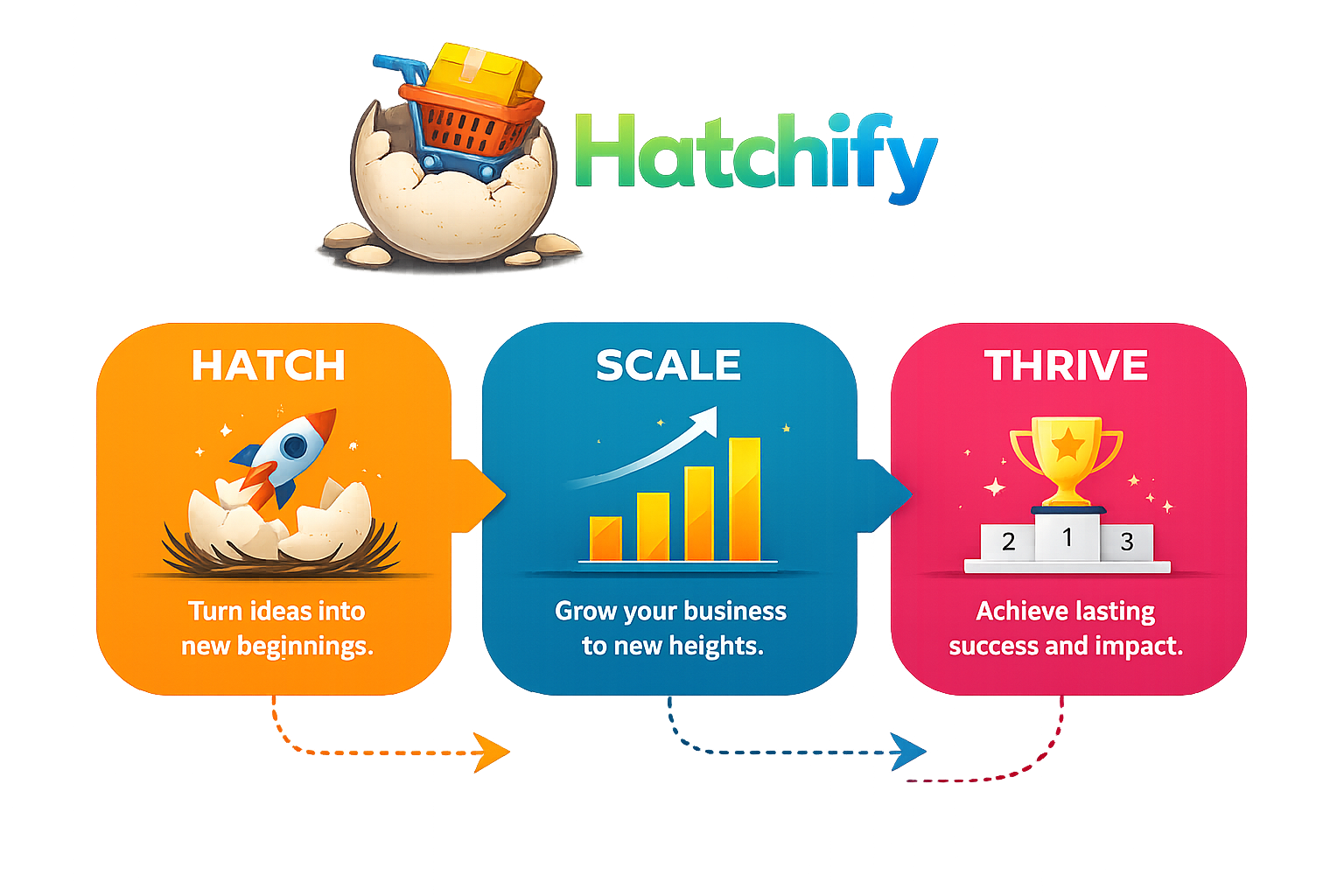 Hatchify

HATCH

Turn ideas into new beginnings.

SCALE

Grow your business to new heights.

THRIVE

2 1 3

Achieve lasting success and impact.